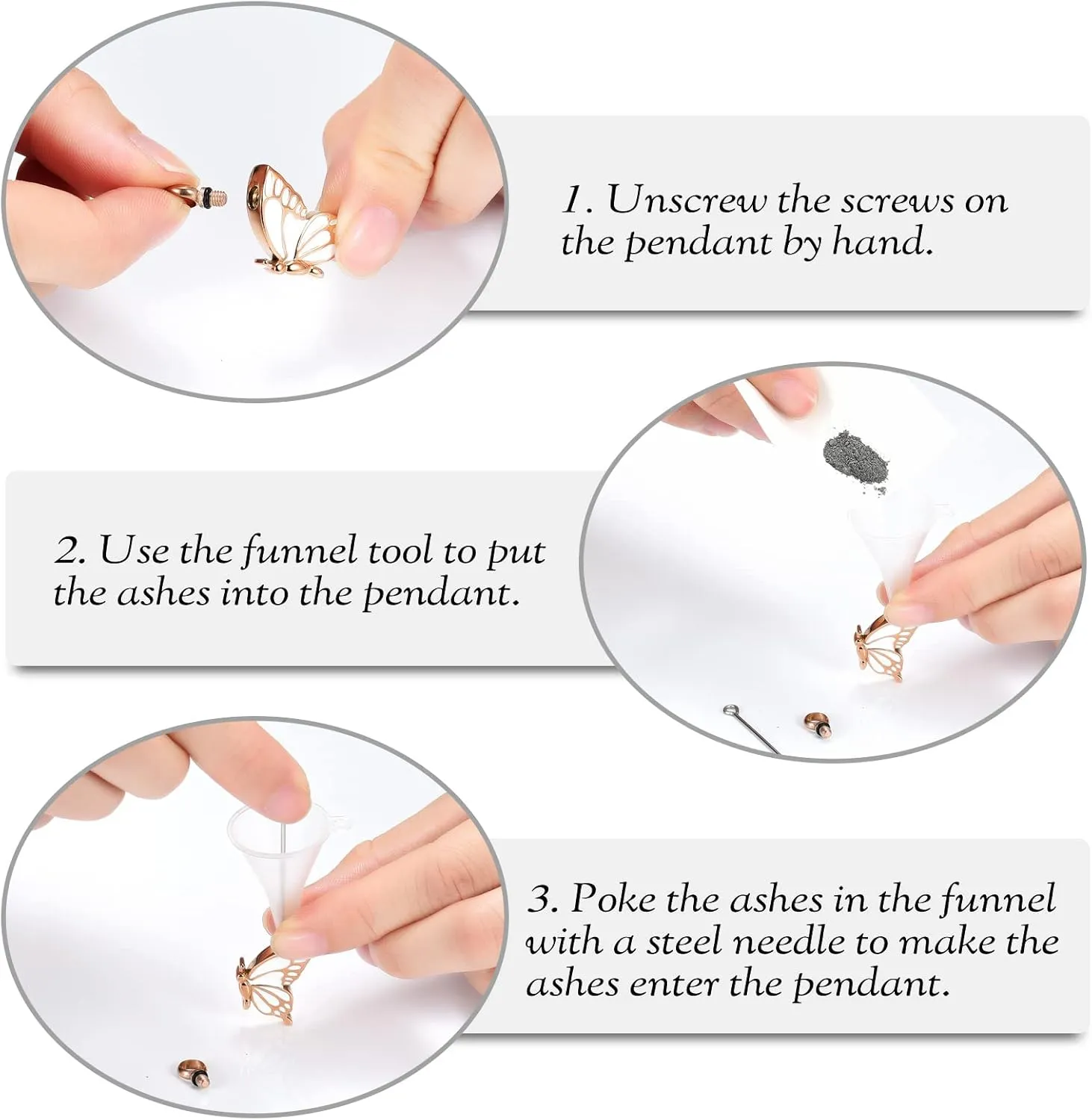 1. Unscrew the screws on the pendant by hand.

2. Use the funnel tool to put the ashes into the pendant.

3. Poke the ashes in the funnel with a steel needle to make the ashes enter the pendant.