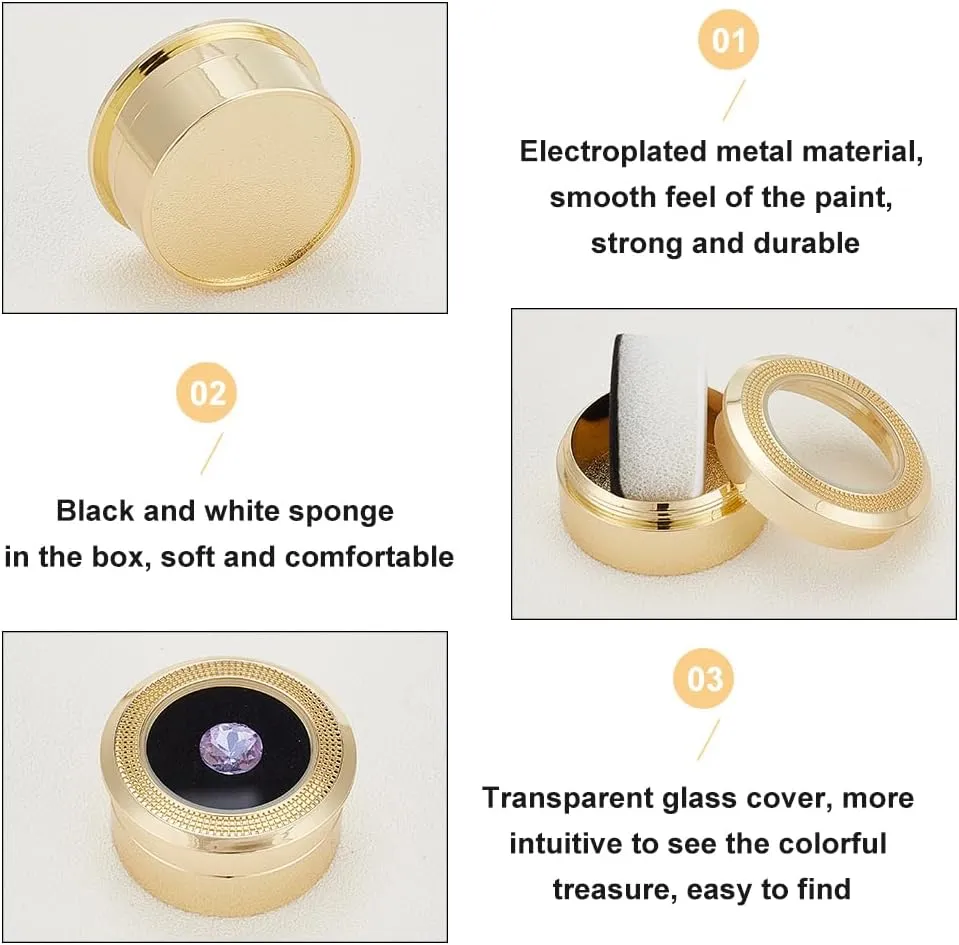 01

Electroplated metal material, smooth feel of the paint, strong and durable

02

Black and white sponge in the box, soft and comfortable

03

Transparent glass cover, more intuitive to see the colorful treasure, easy to find